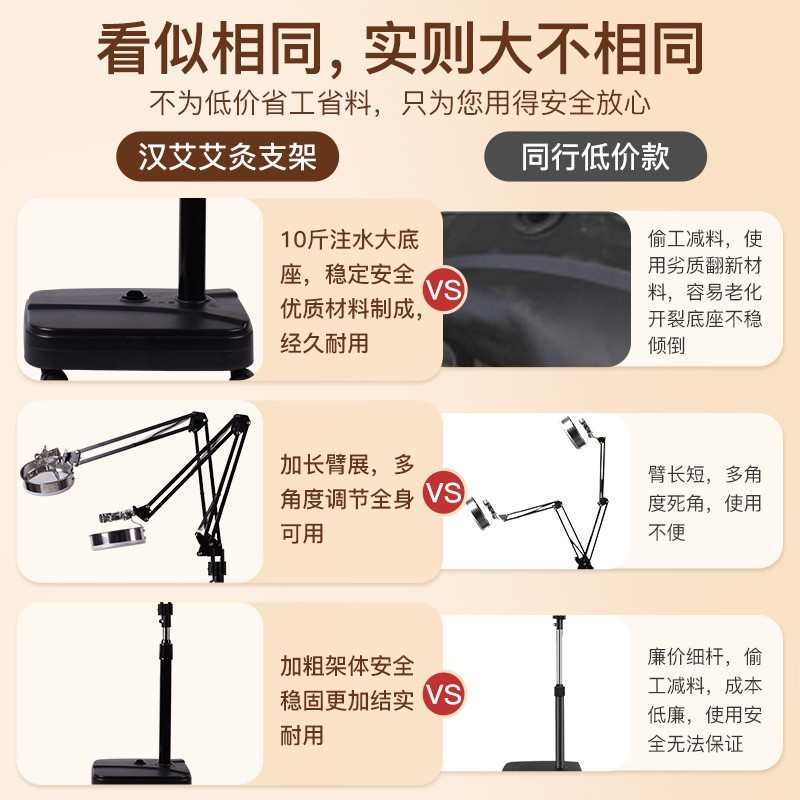 看似相同，实则大不相同

不为低价省工省料，只为您用得安全放心

汉艾艾灸支架

同行低价款

10斤注水大底座，稳定安全优质材料制成，经久耐用

VS

偷工减料，使用劣质翻新材料，容易老化开裂底座不稳倾倒

加长臂展，多角度调节全身可用

VS

臂长短，多角度死角，使用不便

加粗架体安全稳固更加结实耐用

VS

廉价细杆，偷工减料，成本低廉，使用安全无法保证