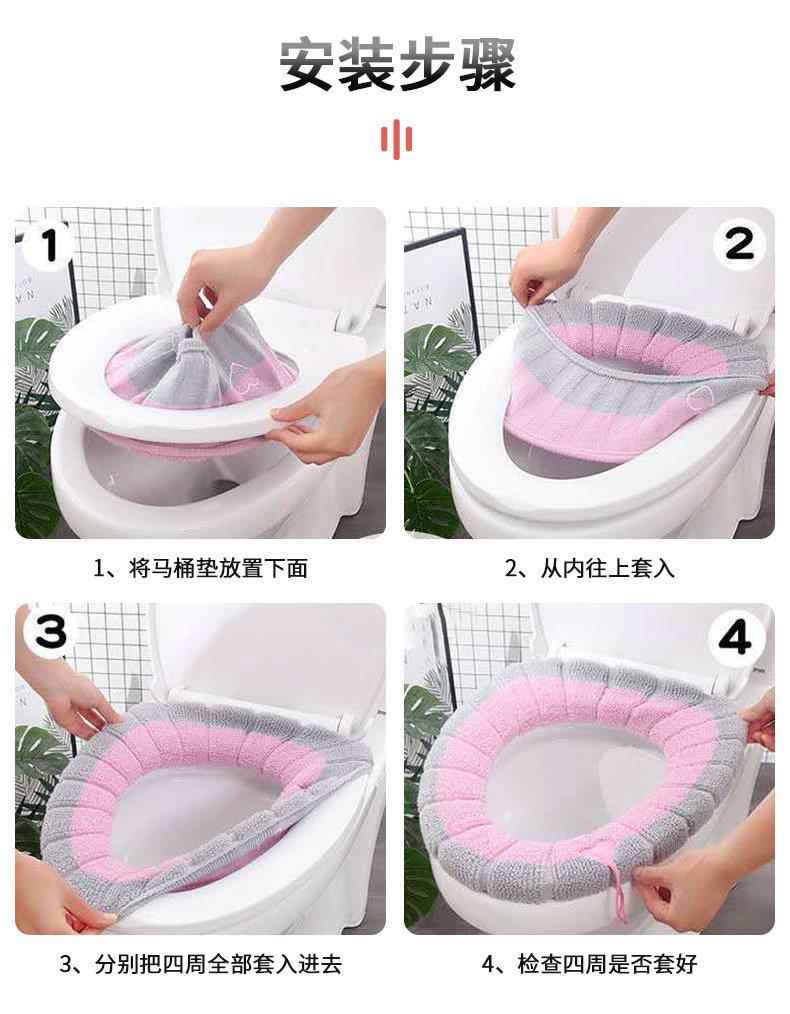 安装步骤

1

2

1、将马桶垫放置下面

2、从内往上套入

3

4

3、分别把四周全部套入进去

4、检查四周是否套好