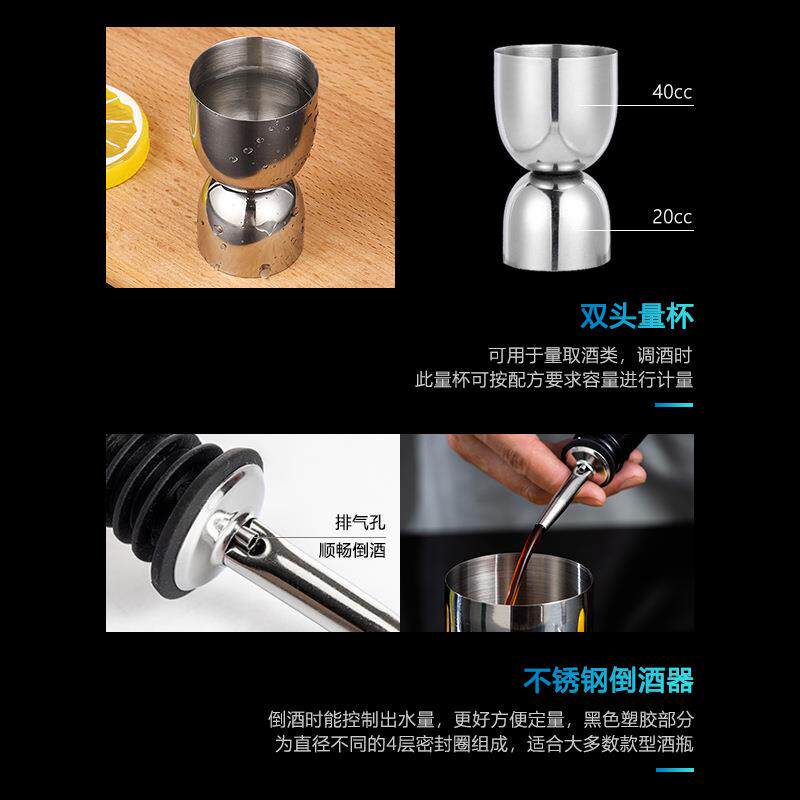 40cc

20cc

双头量杯

可用于量取酒类，调酒时
此量杯可按配方要求容量进行计量

排气孔
顺畅倒酒

不锈钢倒酒器

倒酒时能控制出水量，更好方便定量，黑色塑胶部分
为直径不同的4层密封圈组成，适合大多数款型酒瓶