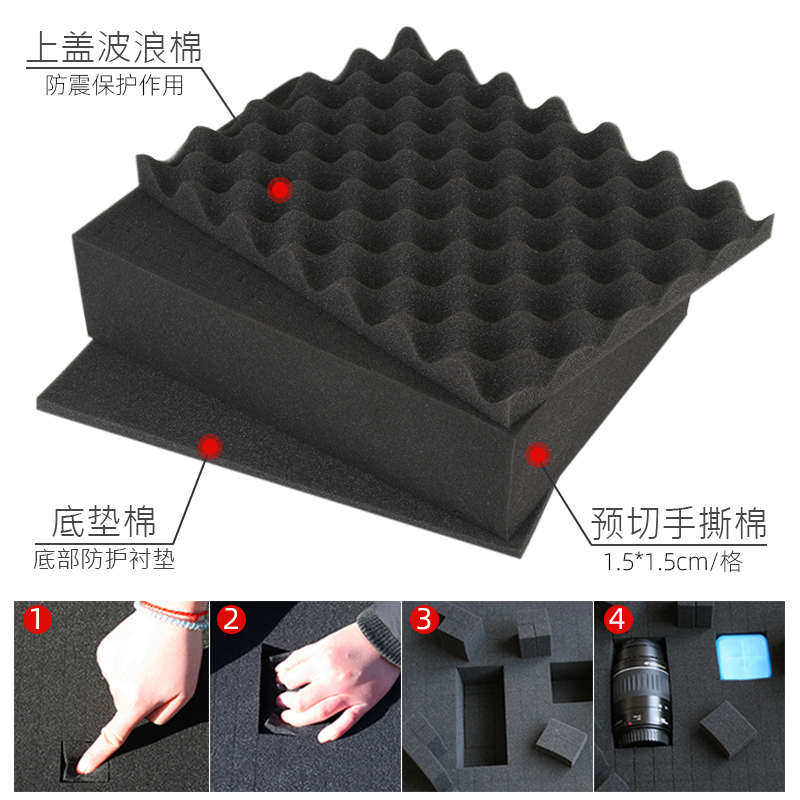 上盖波浪棉
防震保护作用

底垫棉
底部防护衬垫

预切手撕棉
1.5*1.5cm/格

1

2

3

4