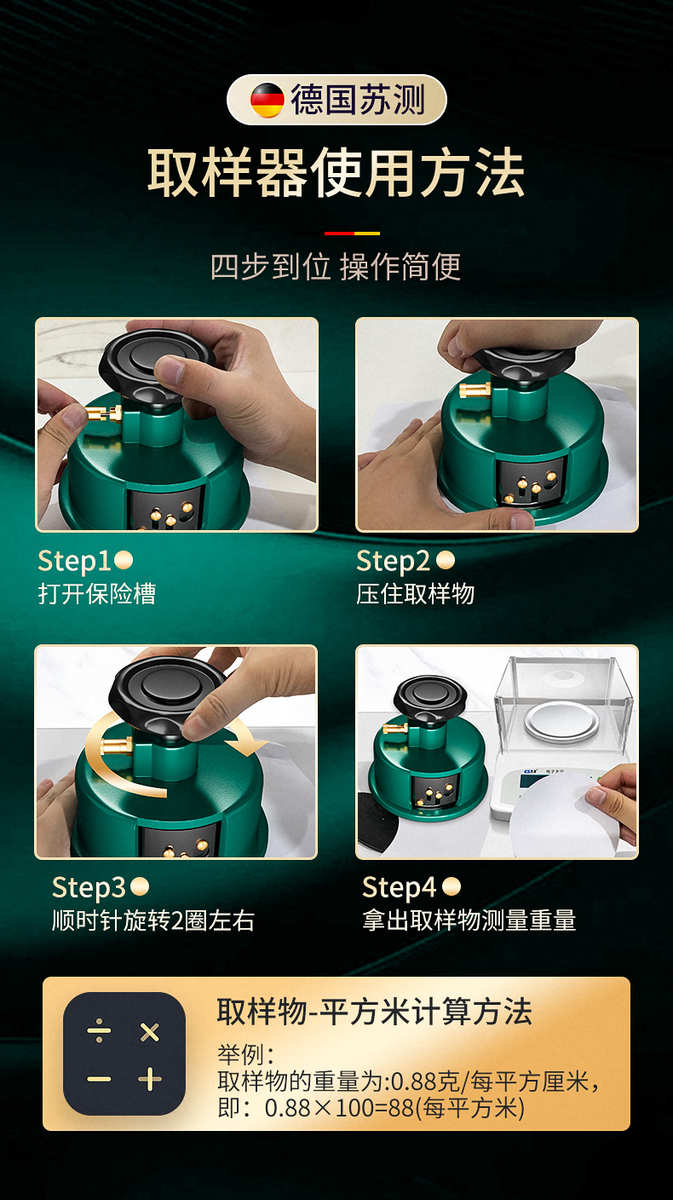 德国苏测

取样器使用方法

四步到位 操作简便

Step1
打开保险槽

Step2
压住取样物

Step3
顺时针旋转2圈左右

Step4
拿出取样物测量重量

÷ × − +

取样物-平方米计算方法

举例：
取样物的重量为:0.88克/每平方厘米，
即：0.88×100=88(每平方米)