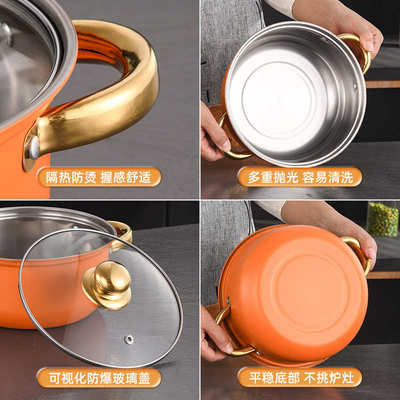 隔热防烫 握感舒适

多重抛光 容易清洗

可视化防爆玻璃盖

平稳底部 不挑炉灶