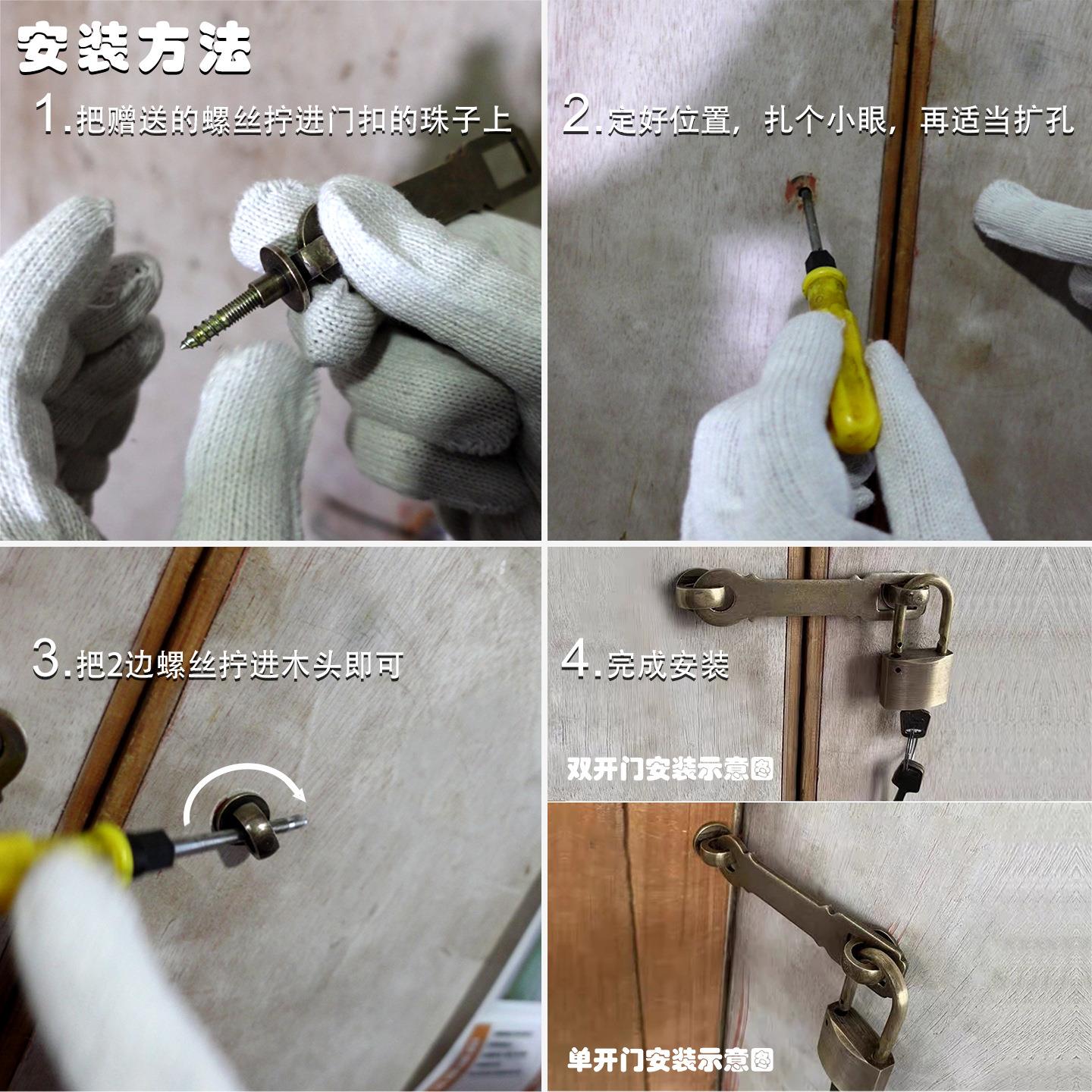 安装方法

1.把赠送的螺丝拧进门扣的珠子上

2.定好位置，扎个小眼，再适当扩孔

3.把2边螺丝拧进木头即可

4.完成安装

双开门安装示意图

单开门安装示意图