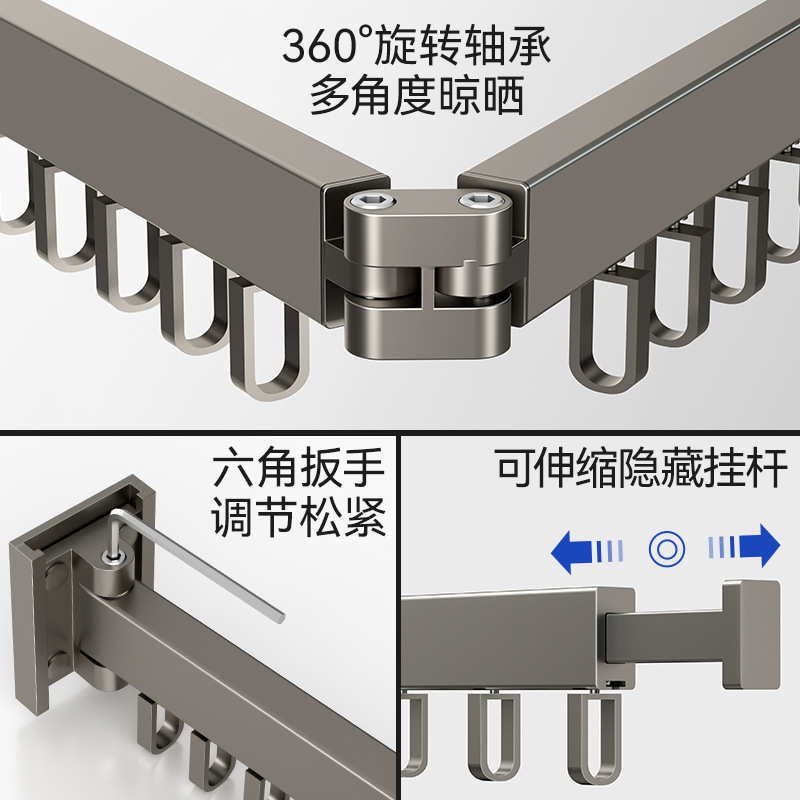 360°旋转轴承
多角度晾晒

六角扳手
调节松紧

可伸缩隐藏挂杆