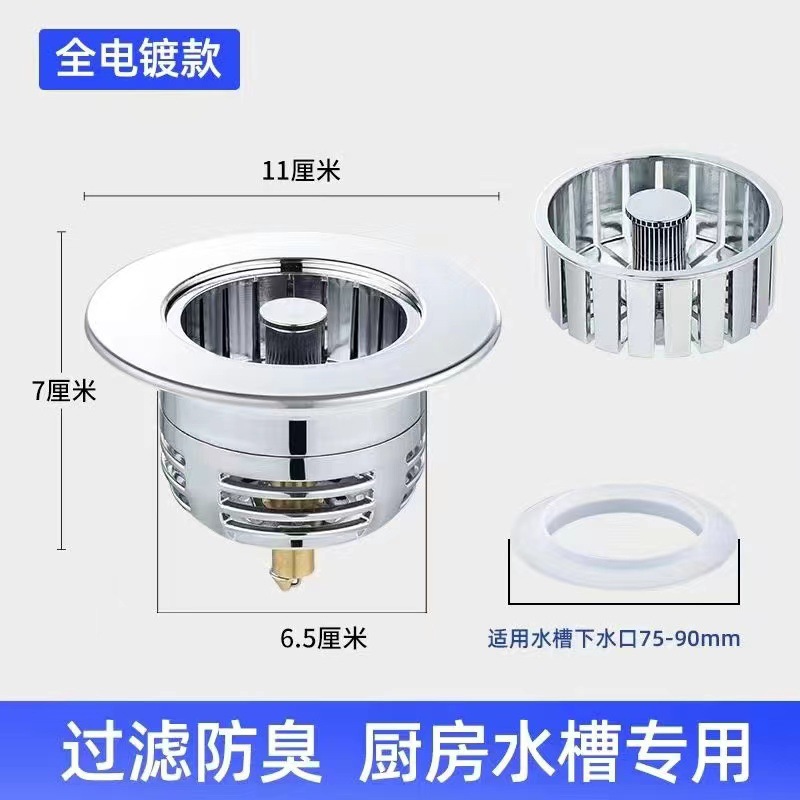 全电镀款

11厘米

7厘米

6.5厘米

适用水槽下水口75-90mm

过滤防臭 厨房水槽专用