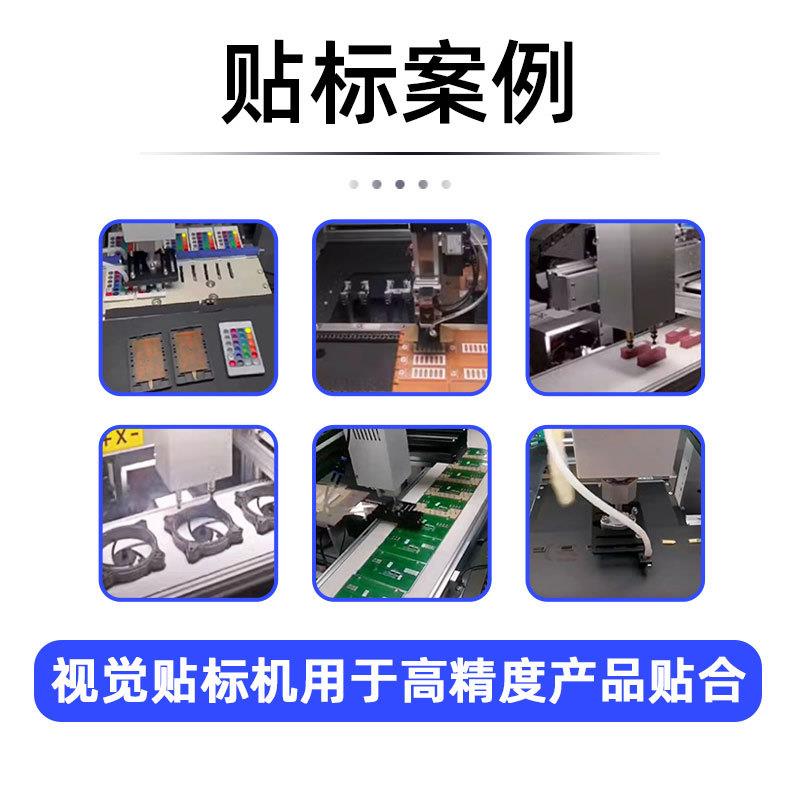 贴标案例

+X-

视觉贴标机用于高精度产品贴合