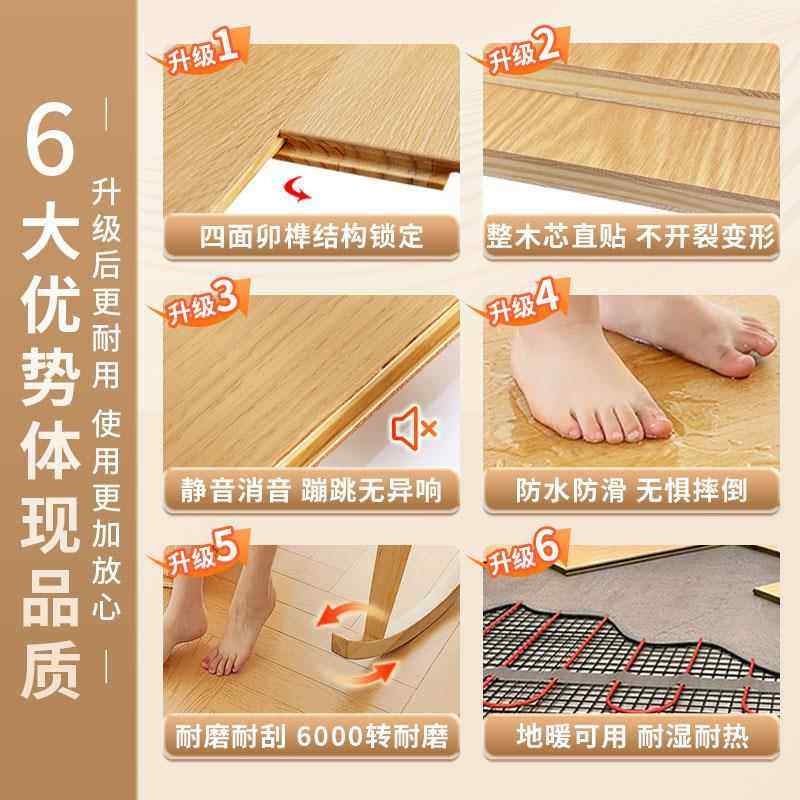 6大优势体现品质

升级后更耐用 使用更加放心

升级1
四面卯榫结构锁定

升级2
整木芯直贴 不开裂变形

升级3
静音消音 蹦跳无异响

升级4
防水防滑 无惧摔倒

升级5
耐磨耐刮 6000转耐磨

升级6
地暖可用 耐湿耐热