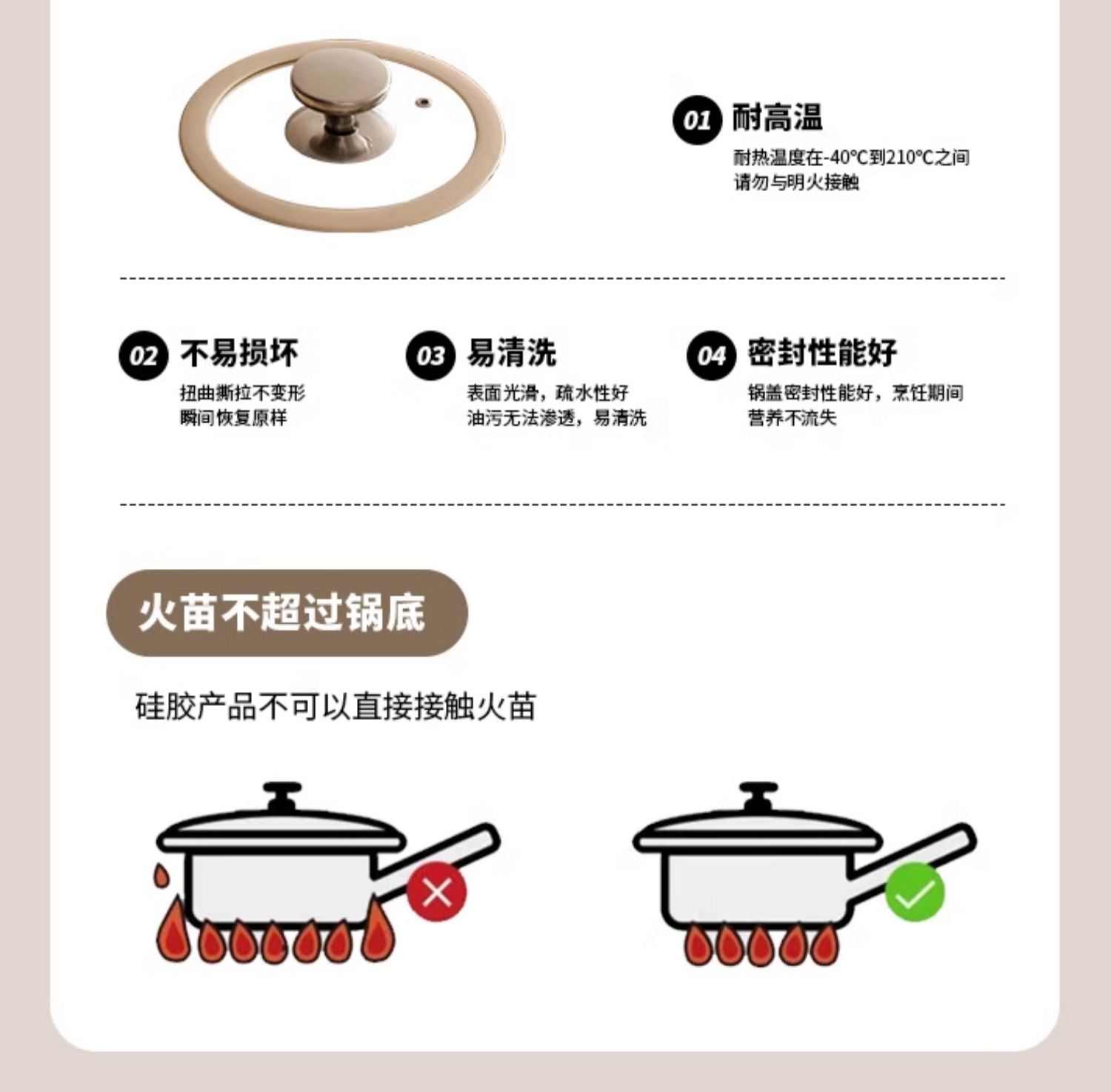 01 耐高温

耐热温度在-40℃到210℃之间
请勿与明火接触

02 不易损坏

扭曲撕拉不变形
瞬间恢复原样

03 易清洗

表面光滑，疏水性好
油污无法渗透，易清洗

04 密封性能好

锅盖密封性能好，烹饪期间
营养不流失

火苗不超过锅底

硅胶产品不可以直接接触火苗