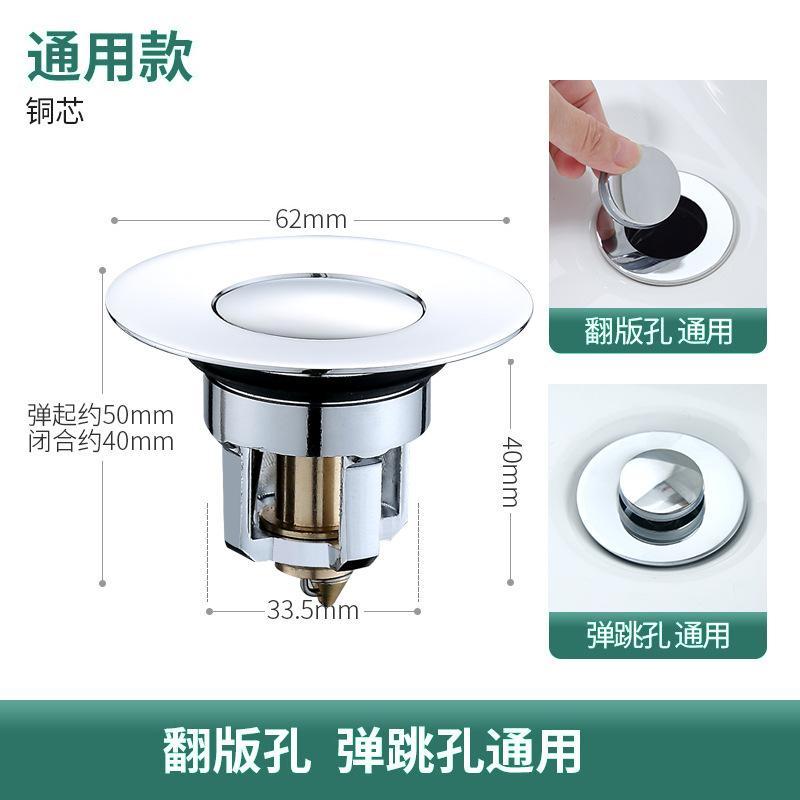 通用款
铜芯

62mm

弹起约50mm
闭合约40mm

40mm

33.5mm

翻版孔 通用

弹跳孔 通用

翻版孔 弹跳孔通用