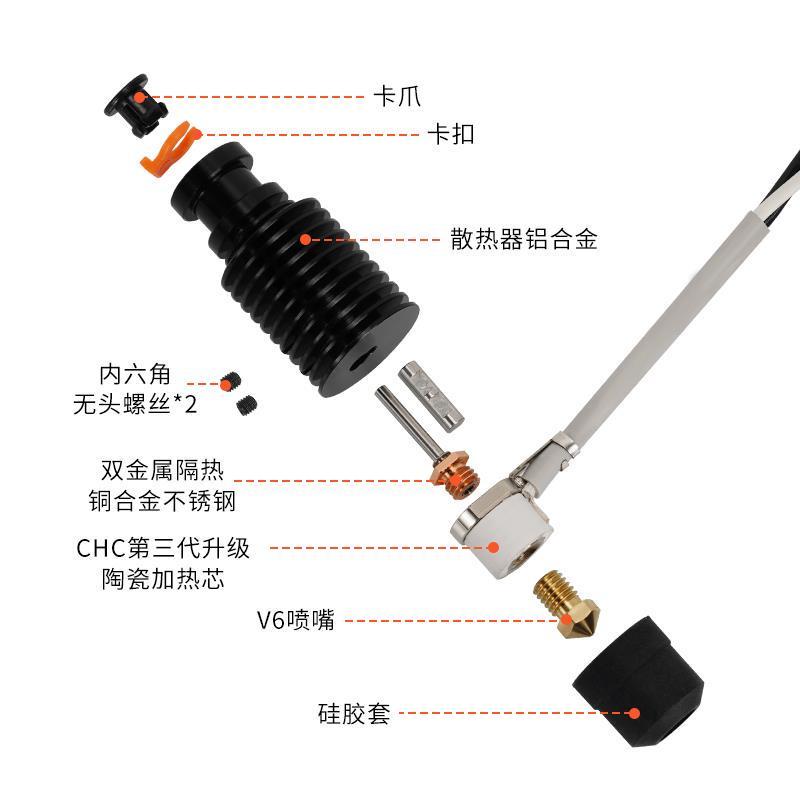 卡爪

卡扣

散热器铝合金

内六角
无头螺丝*2

双金属隔热
铜合金不锈钢

CHC第三代升级
陶瓷加热芯

V6喷嘴

硅胶套