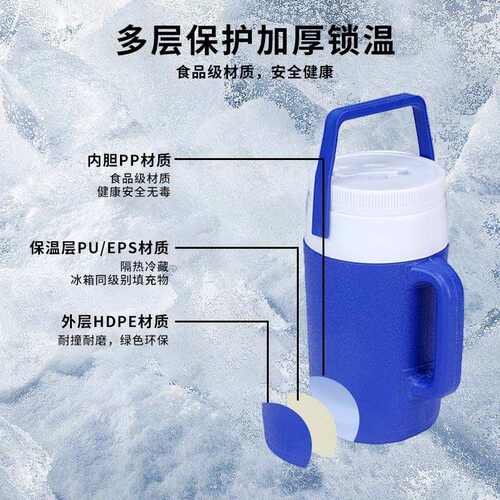 多层保护加厚锁温
食品级材质，安全健康

内胆PP材质
食品级材质
健康安全无毒

保温层PU/EPS材质
隔热冷藏
冰箱同级别填充物

外层HDPE材质
耐撞耐磨，绿色环保