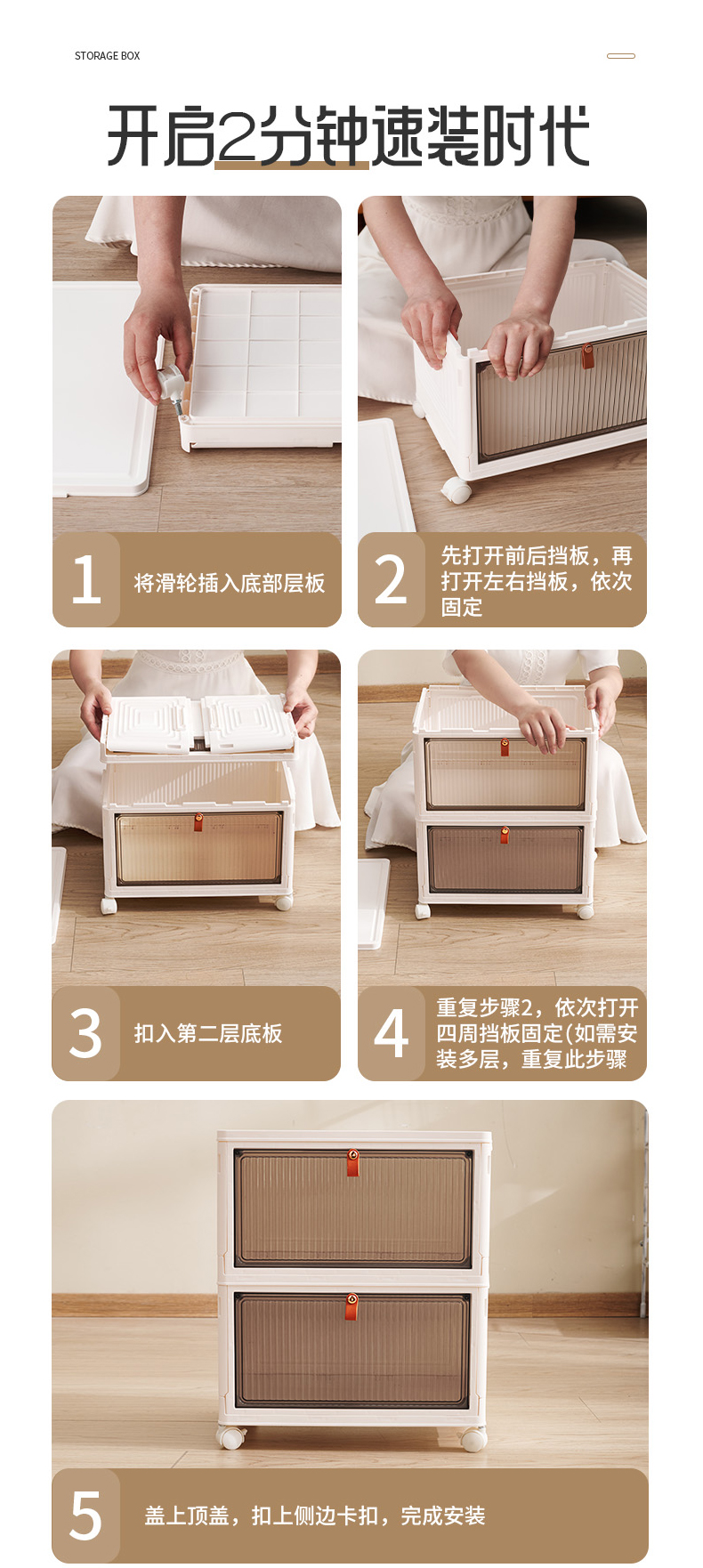 STORAGE BOX

开启2分钟速装时代

1 将滑轮插入底部层板

2 先打开前后挡板，再打开左右挡板，依次固定

3 扣入第二层底板

4 重复步骤2，依次打开四周挡板固定(如需安装多层，重复此步骤

5 盖上顶盖，扣上侧边卡扣，完成安装