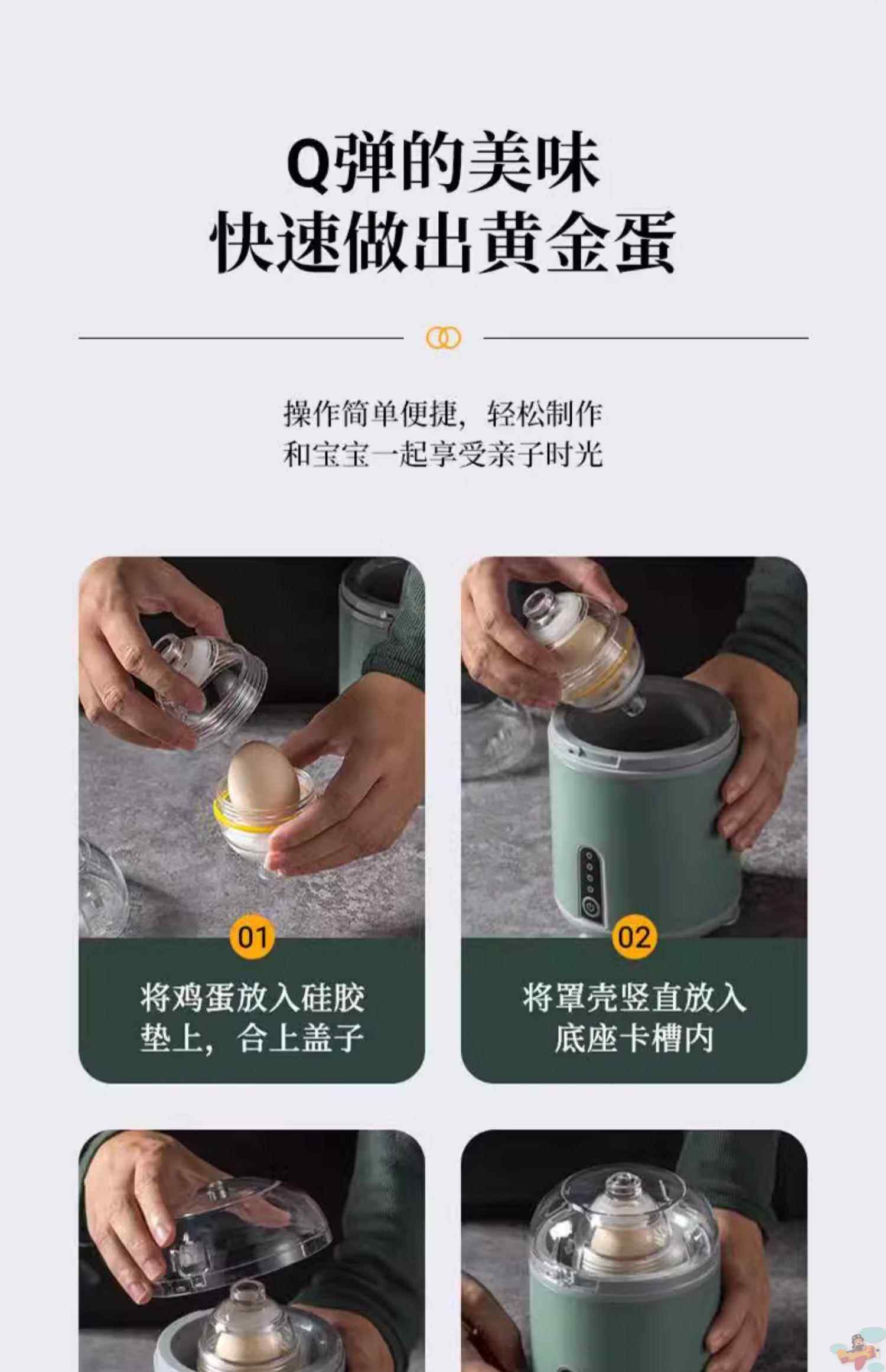 Q弹的美味
快速做出黄金蛋

操作简单便捷，轻松制作
和宝宝一起享受亲子时光

01
将鸡蛋放入硅胶垫上，合上盖子

02
将罩壳竖直放入底座卡槽内