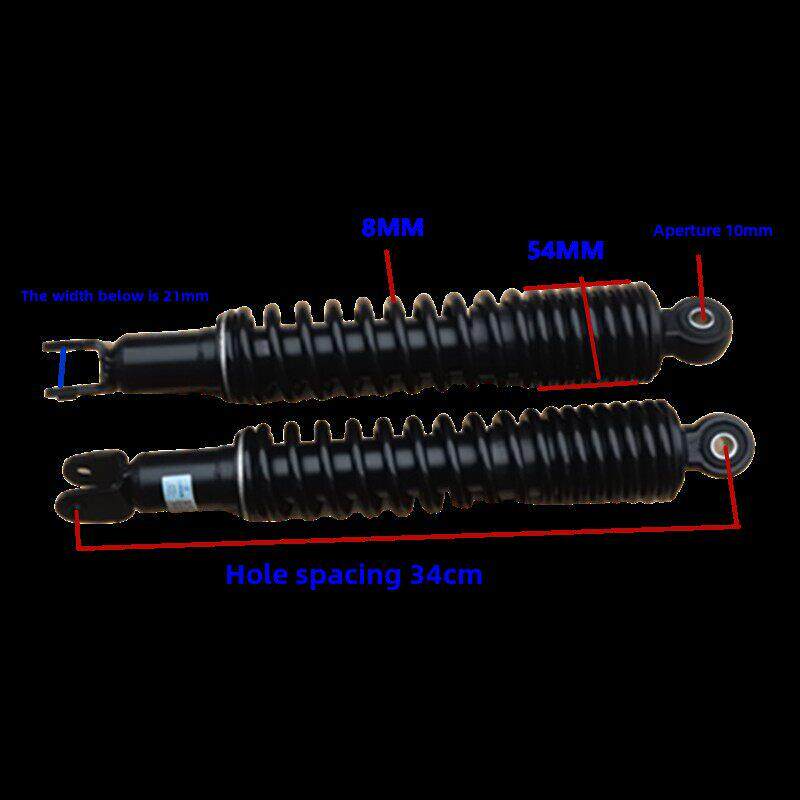 8MM

54MM

Aperture 10mm

The width below is 21mm

Hole spacing 34cm