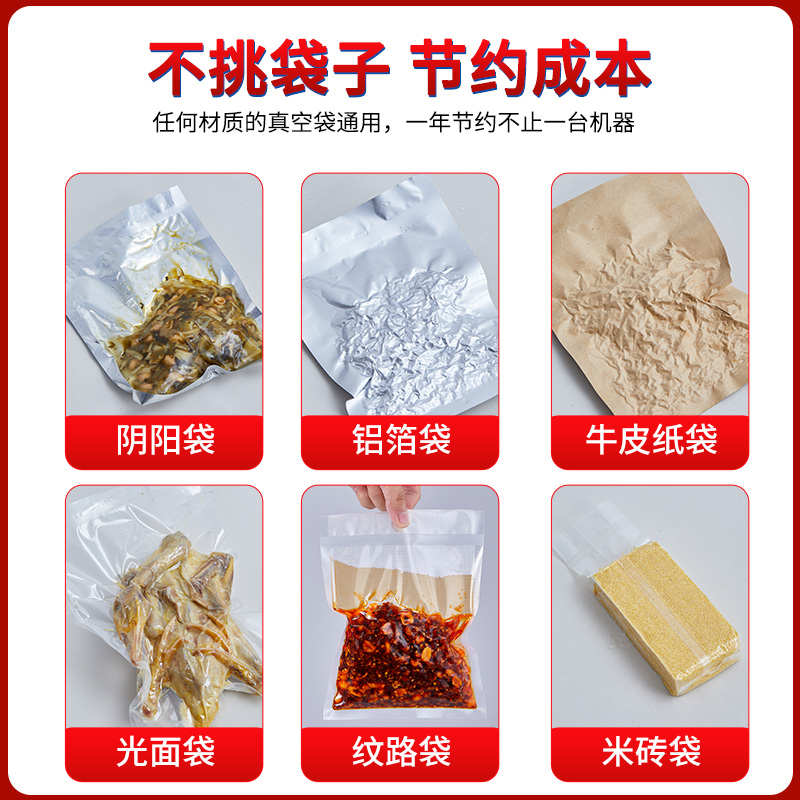 不挑袋子 节约成本

任何材质的真空袋通用，一年节约不止一台机器

阴阳袋

铝箔袋

牛皮纸袋

光面袋

纹路袋

米砖袋