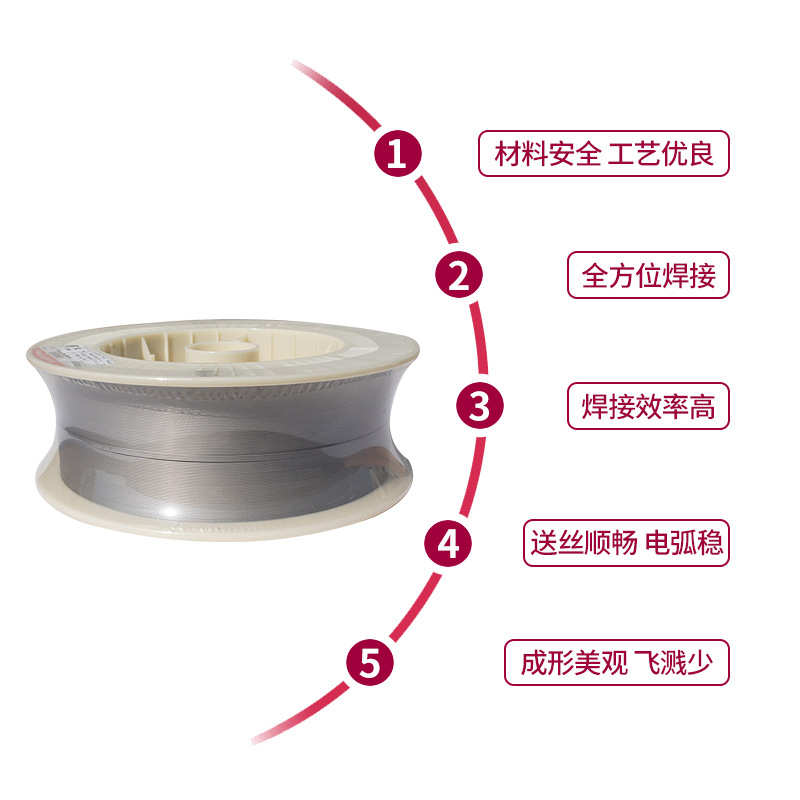 1
材料安全 工艺优良

2
全方位焊接

3
焊接效率高

4
送丝顺畅 电弧稳

5
成形美观 飞溅少