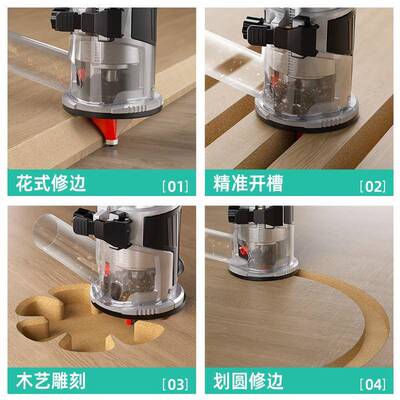 花式修边 [01]

精准开槽 [02]

木艺雕刻 [03]

划圆修边 [04]