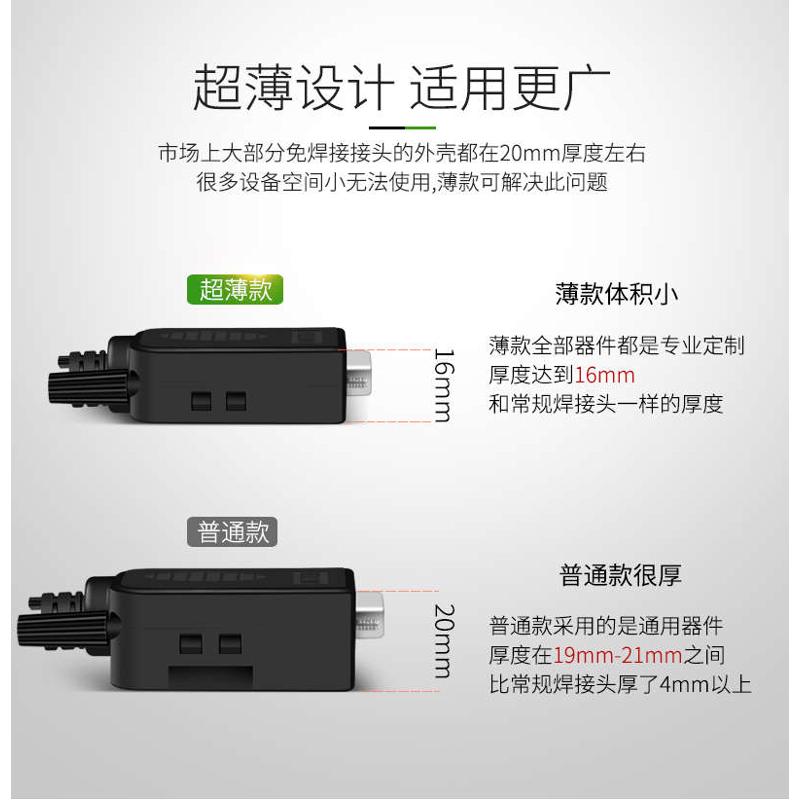 超薄设计 适用更广

市场上大部分免焊接接头的外壳都在20mm厚度左右
很多设备空间小无法使用,薄款可解决此问题

超薄款

16mm

薄款体积小

薄款全部器件都是专业定制
厚度达到16mm
和常规焊接头一样的厚度

普通款

20mm

普通款很厚

普通款采用的是通用器件
厚度在19mm-21mm之间
比常规焊接头厚了4mm以上