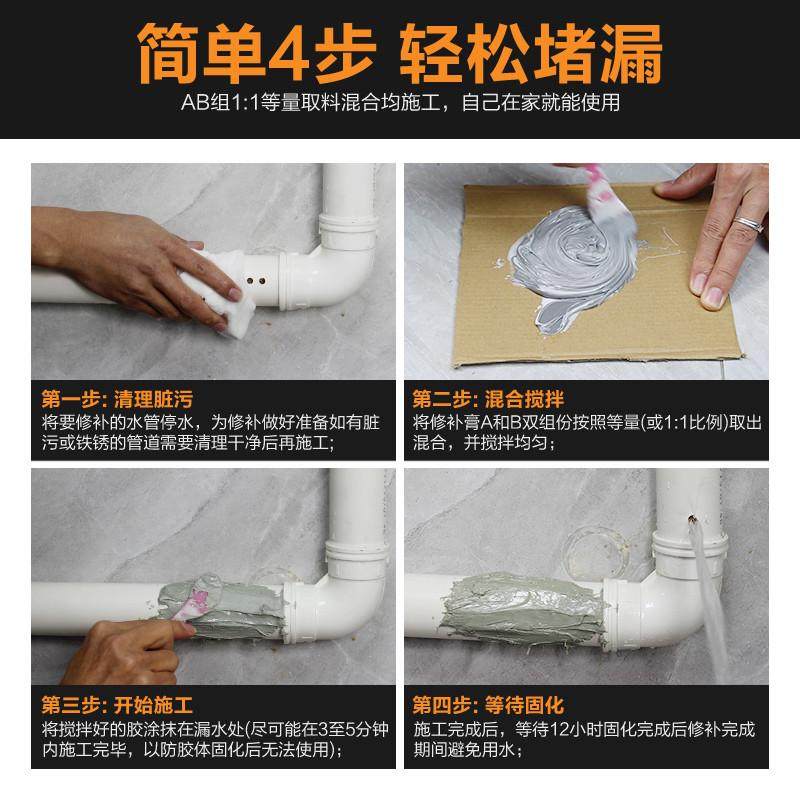 简单4步 轻松堵漏
AB组1:1等量取料混合均施工，自己在家就能使用

第一步: 清理脏污
将要修补的水管停水，为修补做好准备如有脏污或铁锈的管道需要清理干净后再施工;

第二步: 混合搅拌
将修补膏A和B双组份按照等量(或1:1比例)取出混合，并搅拌均匀;

第三步: 开始施工
将搅拌好的胶涂抹在漏水处(尽可能在3至5分钟内施工完毕，以防胶体固化后无法使用);

第四步: 等待固化
施工完成后，等待12小时固化完成后修补完成期间避免用水;