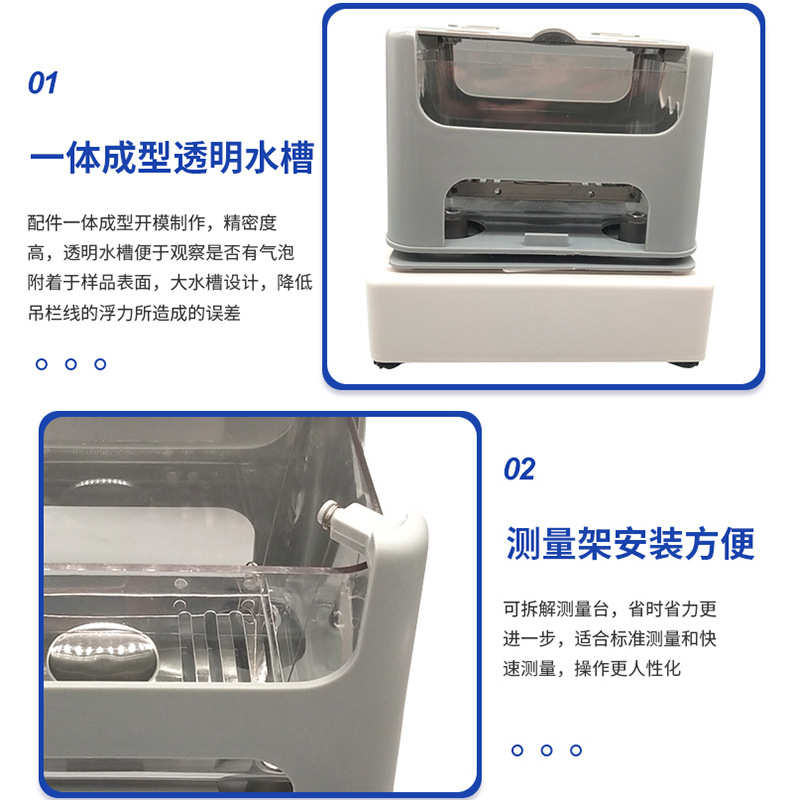 01

一体成型透明水槽

配件一体成型开模制作，精密度高，透明水槽便于观察是否有气泡附着于样品表面，大水槽设计，降低吊栏线的浮力所造成的误差

02

测量架安装方便

可拆解测量台，省时省力更进一步，适合标准测量和快速测量，操作更人性化