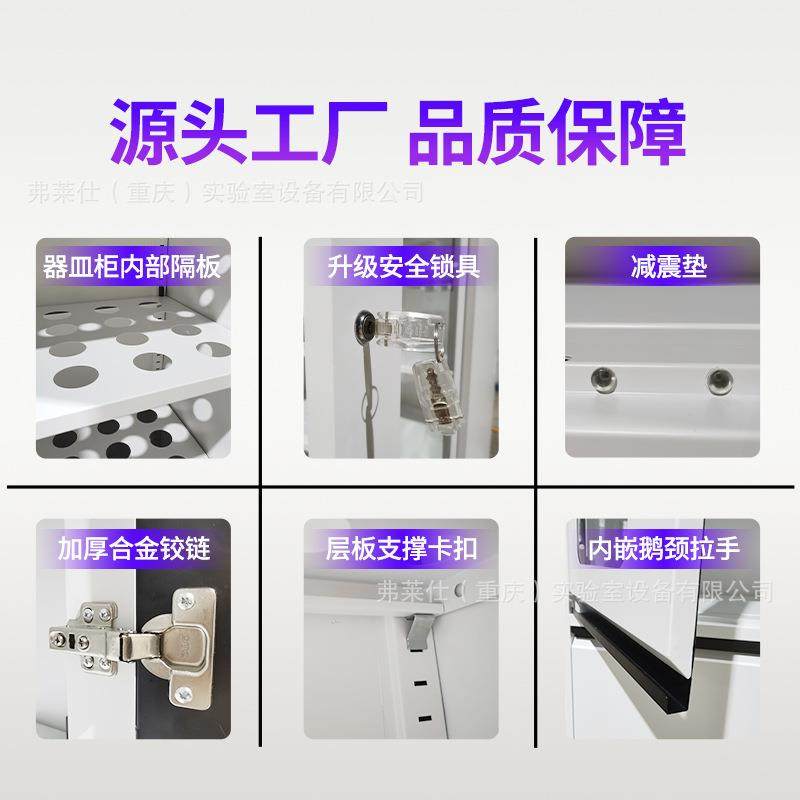 源头工厂 品质保障

弗莱仕（重庆）实验室设备有限公司

器皿柜内部隔板

升级安全锁具

减震垫

加厚合金铰链

层板支撑卡扣

内嵌鹅颈拉手

弗莱仕（重庆）实验室设备有限公司