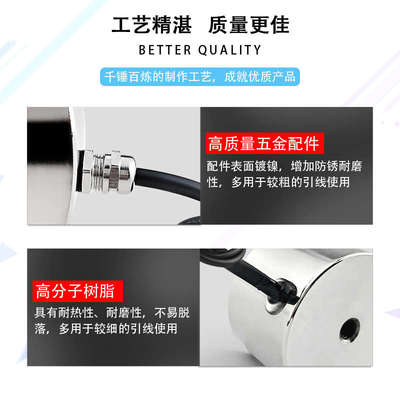 工艺精湛 质量更佳

BETTER QUALITY

千锤百炼的制作工艺，成就优质产品

高质量五金配件

配件表面镀镍，增加防锈耐磨性，多用于较粗的引线使用

高分子树脂

具有耐热性、耐磨性，不易脱落，多用于较细的引线使用