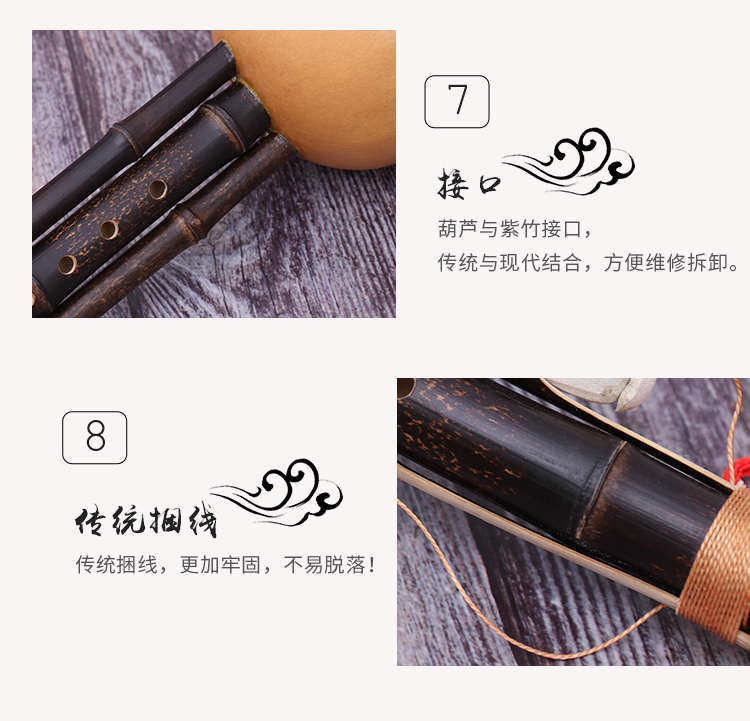 7

接口

葫芦与紫竹接口，
传统与现代结合，方便维修拆卸。

8

传统捆线

传统捆线，更加牢固，不易脱落！