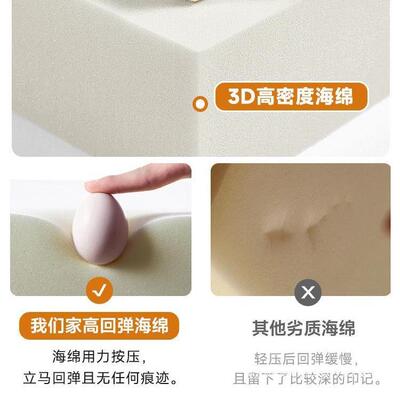 3D高密度海绵

我们家高回弹海绵

海绵用力按压，
立马回弹且无任何痕迹。

其他劣质海绵

轻压后回弹缓慢，
且留下了比较深的印记。