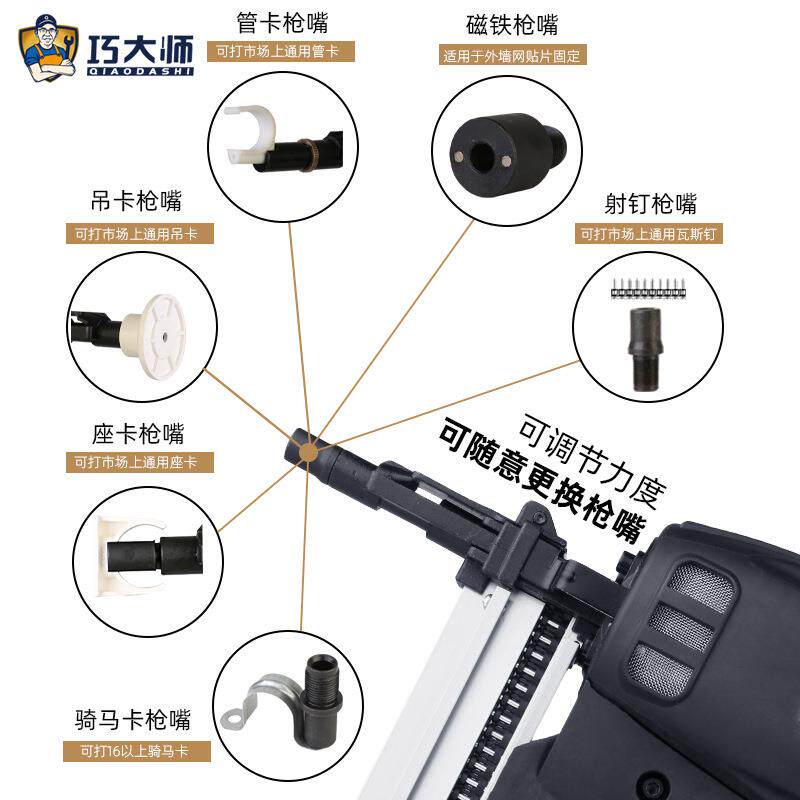 巧大师
QIAODASHI

管卡枪嘴
可打市场上通用管卡

磁铁枪嘴
适用于外墙网贴片固定

吊卡枪嘴
可打市场上通用吊卡

射钉枪嘴
可打市场上通用瓦斯钉

座卡枪嘴
可打市场上通用座卡

可调节力度
可随意更换枪嘴

骑马卡枪嘴
可打16以上骑马卡