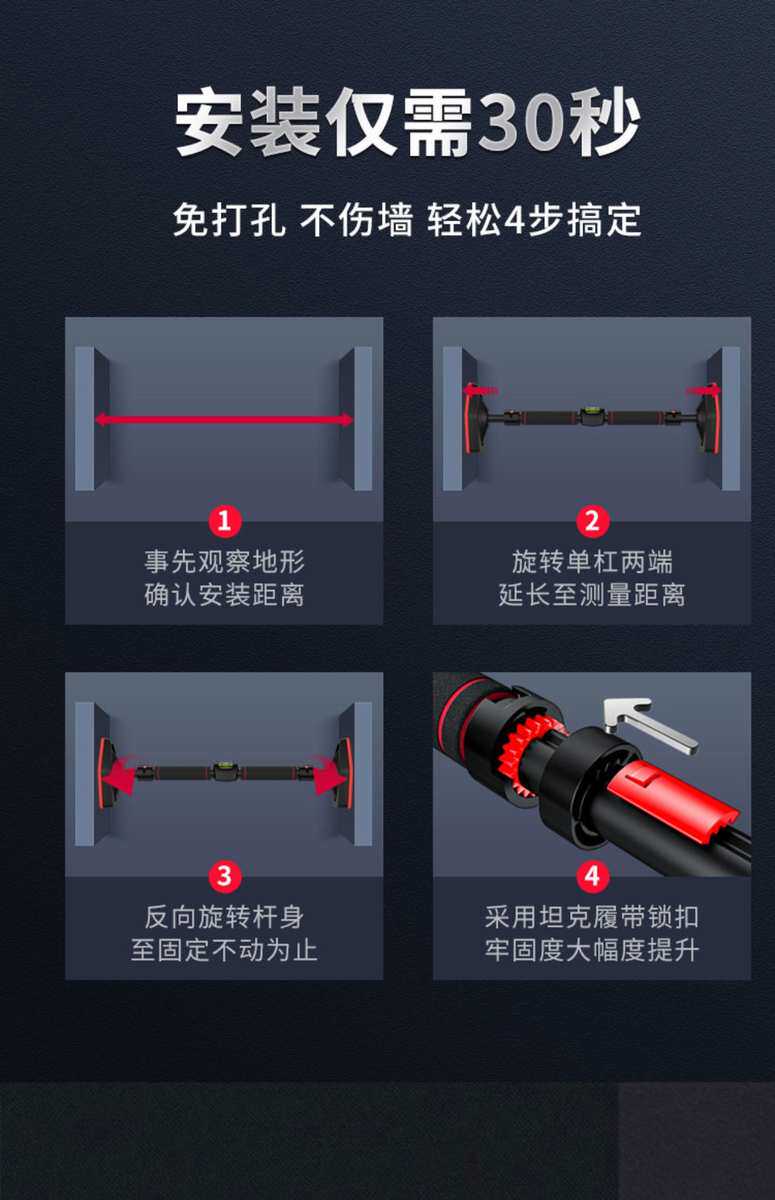 安装仅需30秒

免打孔 不伤墙 轻松4步搞定

1
事先观察地形
确认安装距离

2
旋转单杠两端
延长至测量距离

3
反向旋转杆身
至固定不动为止

4
采用坦克履带锁扣
牢固度大幅度提升