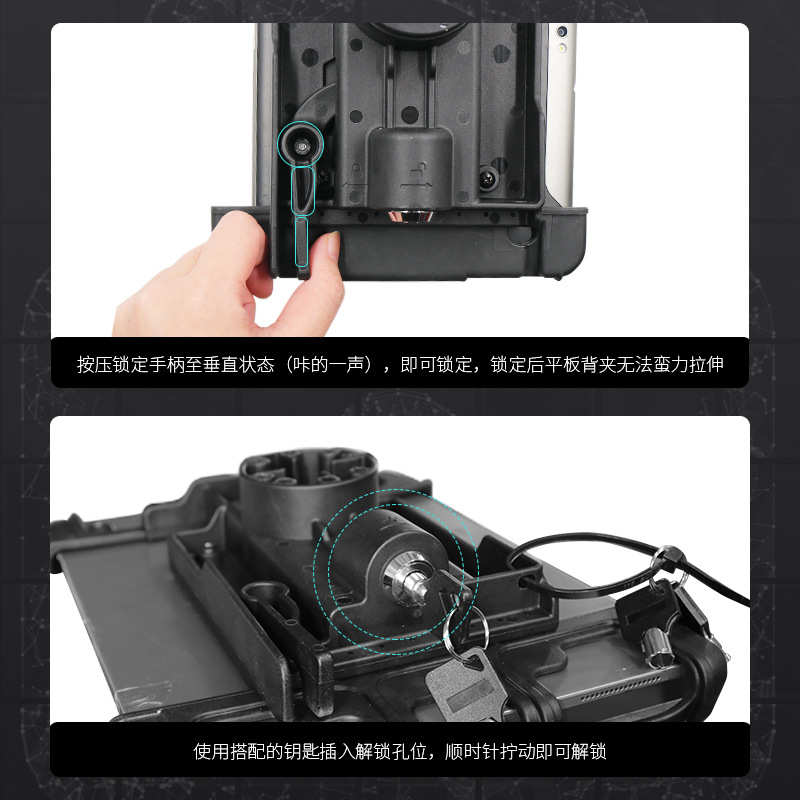 按压锁定手柄至垂直状态（咔的一声），即可锁定，锁定后平板背夹无法蛮力拉伸

使用搭配的钥匙插入解锁孔位，顺时针拧动即可解锁