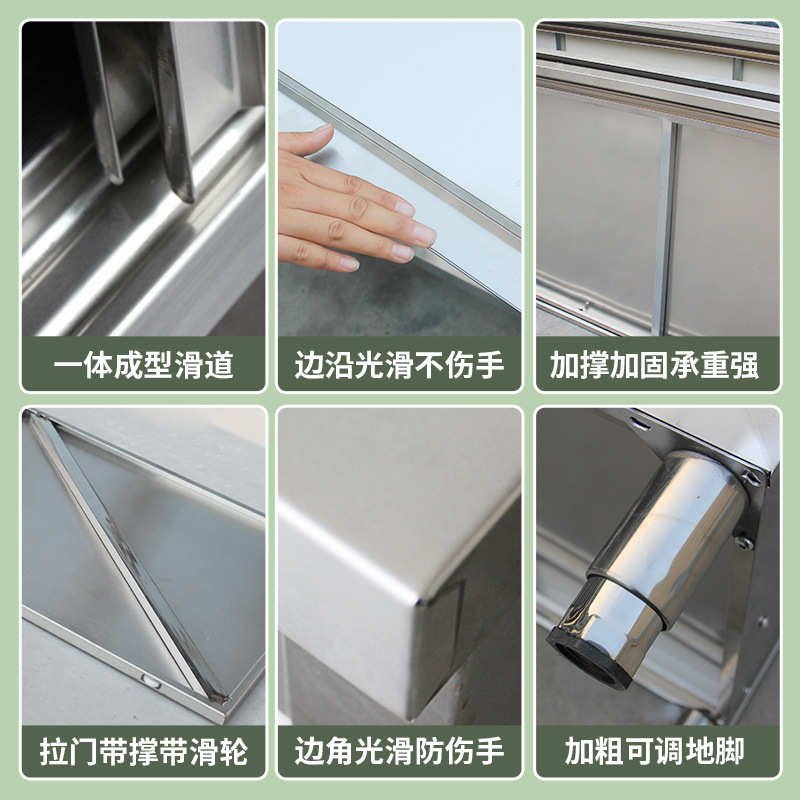 一体成型滑道

边沿光滑不伤手

加撑加固承重强

拉门带撑带滑轮

边角光滑防伤手

加粗可调地脚