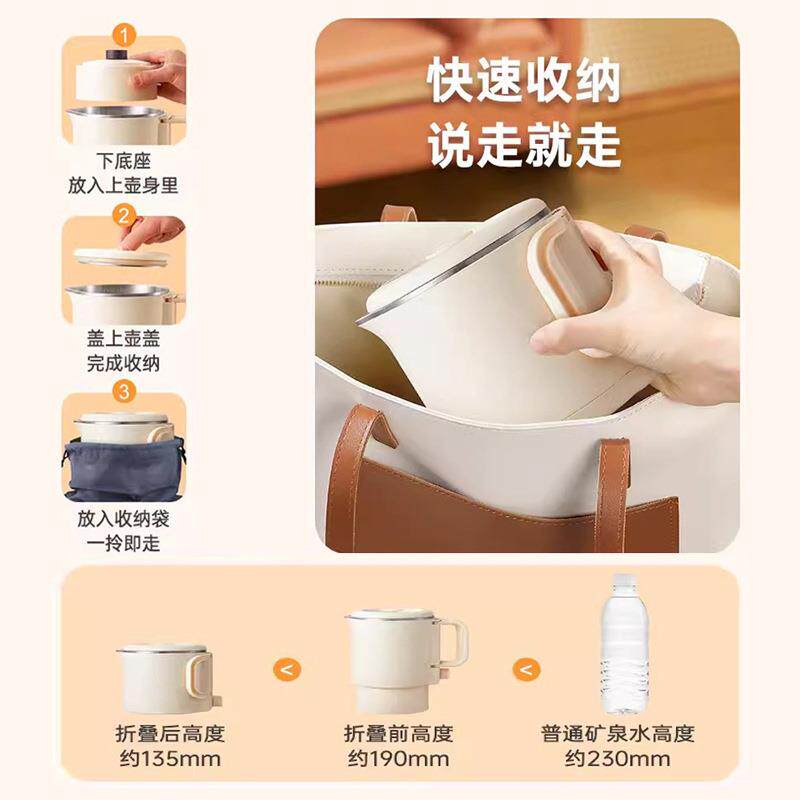 1
下底座
放入上壶身里

2
盖上壶盖
完成收纳

3
放入收纳袋
一拎即走

快速收纳
说走就走

折叠后高度
约135mm

<

折叠前高度
约190mm

<

普通矿泉水高度
约230mm