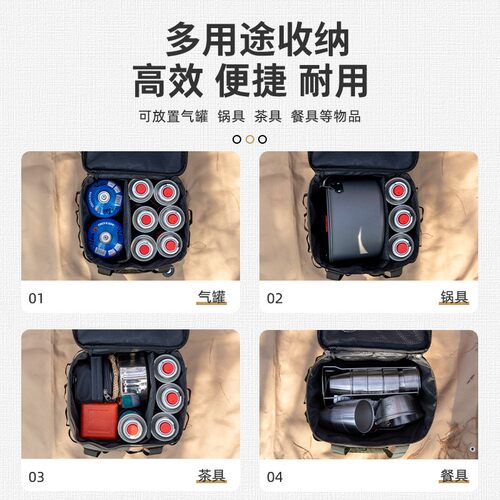 多用途收纳
高效 便捷 耐用

可放置气罐 锅具 茶具 餐具等物品

01 气罐

02 锅具

03 茶具

04 餐具