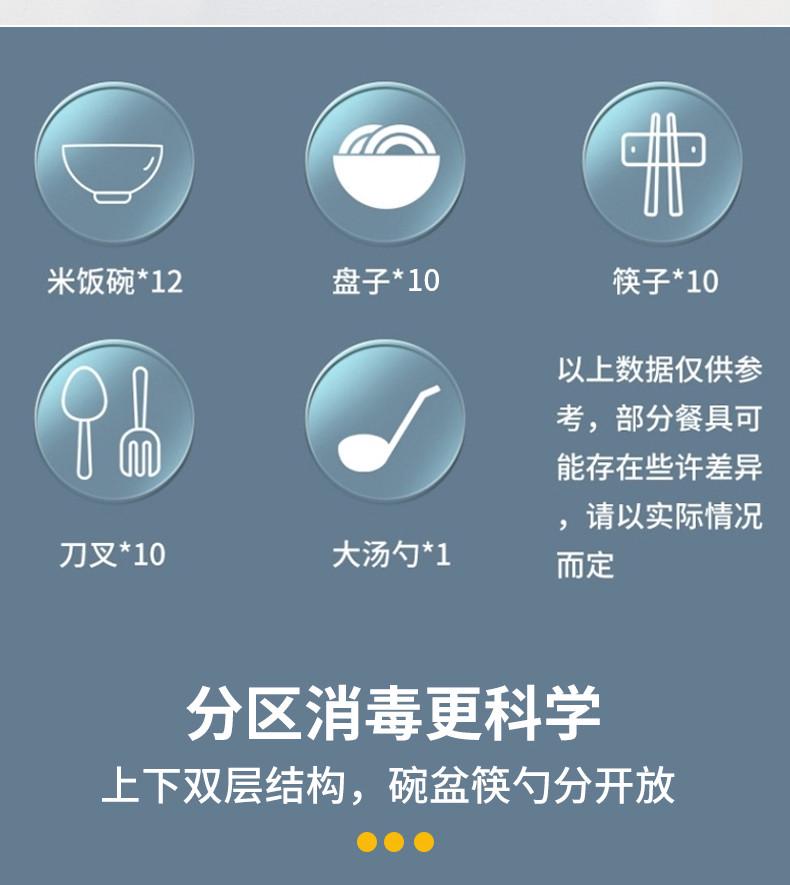 米饭碗*12

盘子*10

筷子*10

刀叉*10

大汤勺*1

以上数据仅供参考，部分餐具可能存在些许差异，请以实际情况而定

分区消毒更科学

上下双层结构，碗盆筷勺分开放