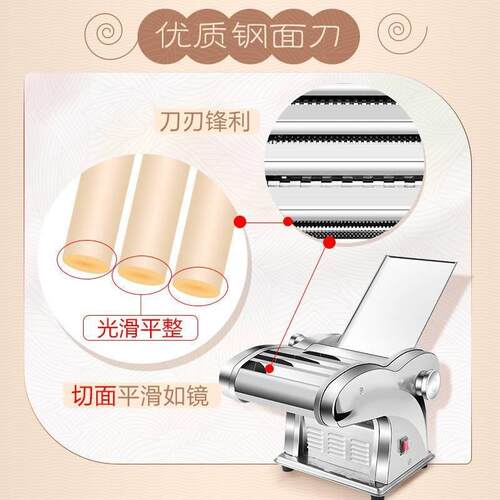 优质钢面刀

刀刃锋利

光滑平整

切面平滑如镜