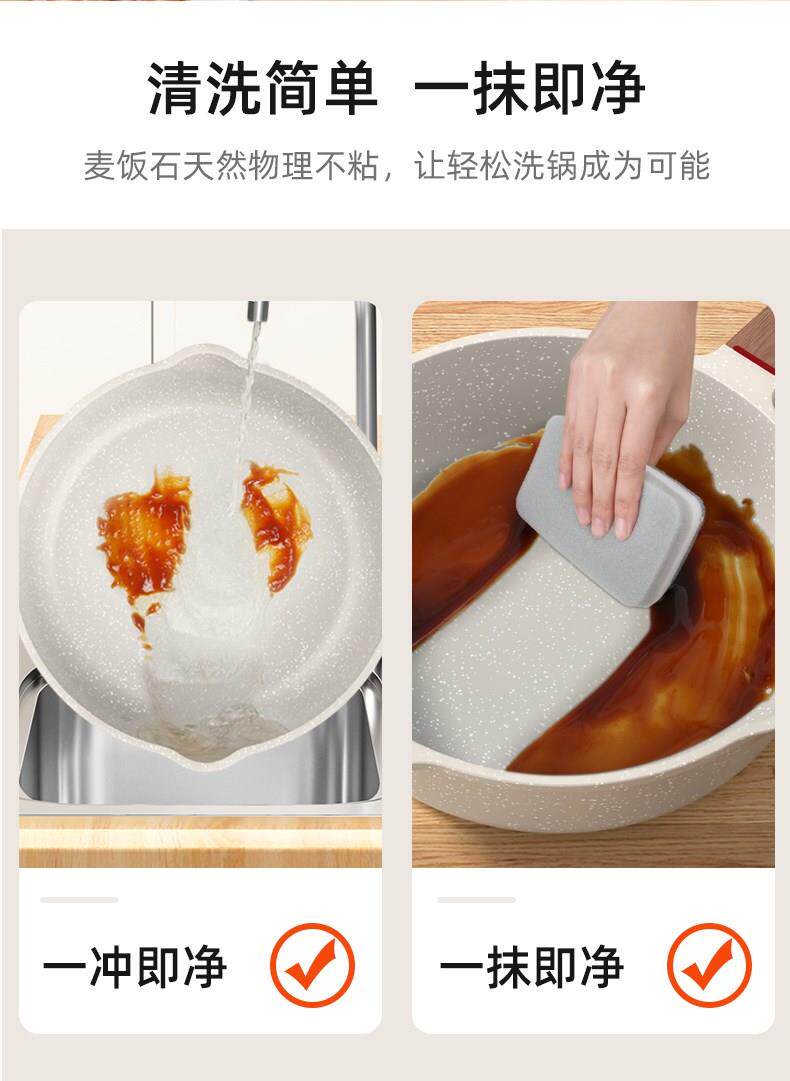 清洗简单 一抹即净

麦饭石天然物理不粘，让轻松洗锅成为可能

一冲即净

一抹即净