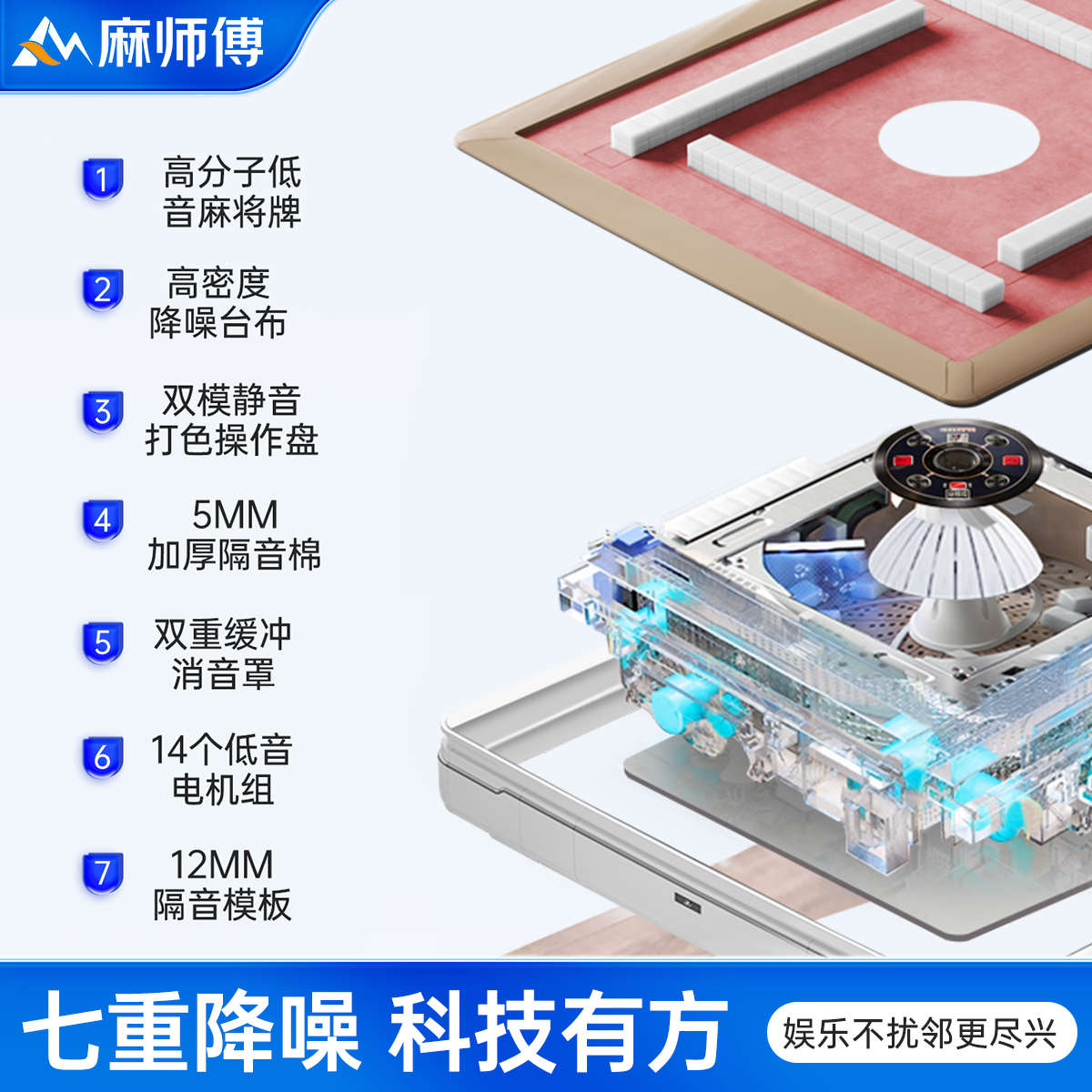 麻师傅

1 高分子低音麻将牌

2 高密度降噪台布

3 双模静音打色操作盘

4 5MM 加厚隔音棉

5 双重缓冲消音罩

6 14个低音电机组

7 12MM 隔音模板

七重降噪 科技有方

娱乐不扰邻更尽兴