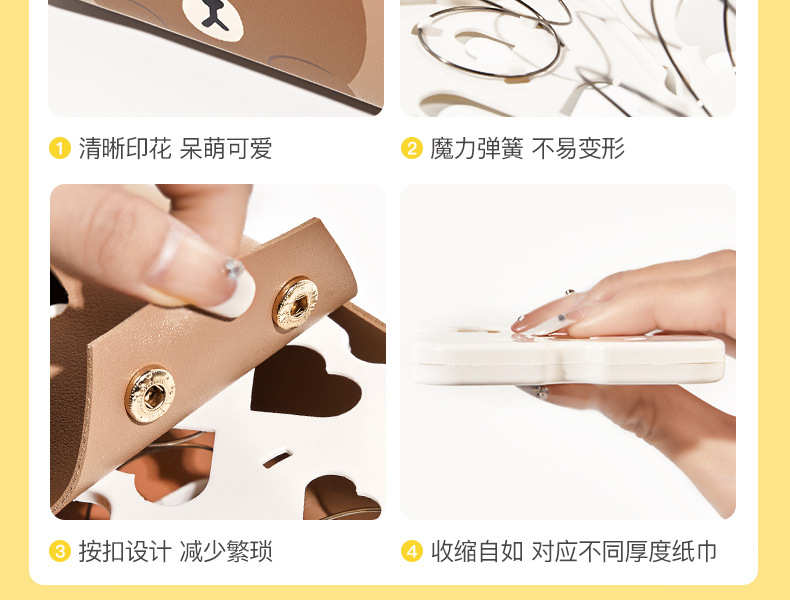 1 清晰印花 呆萌可爱

2 魔力弹簧 不易变形

3 按扣设计 减少繁琐

4 收缩自如 对应不同厚度纸巾