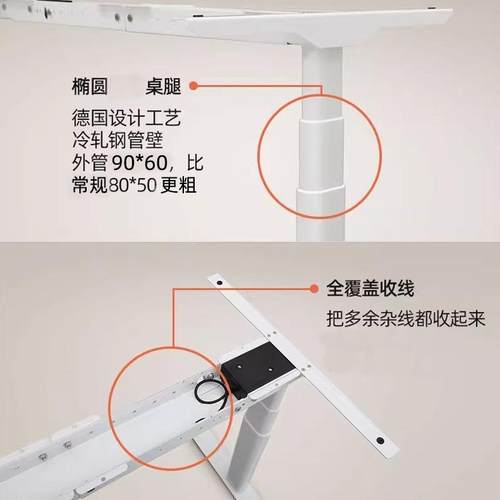 椭圆　桌腿

德国设计工艺
冷轧钢管壁
外管 90*60，比
常规80*50 更粗

全覆盖收线

把多余杂线都收起来