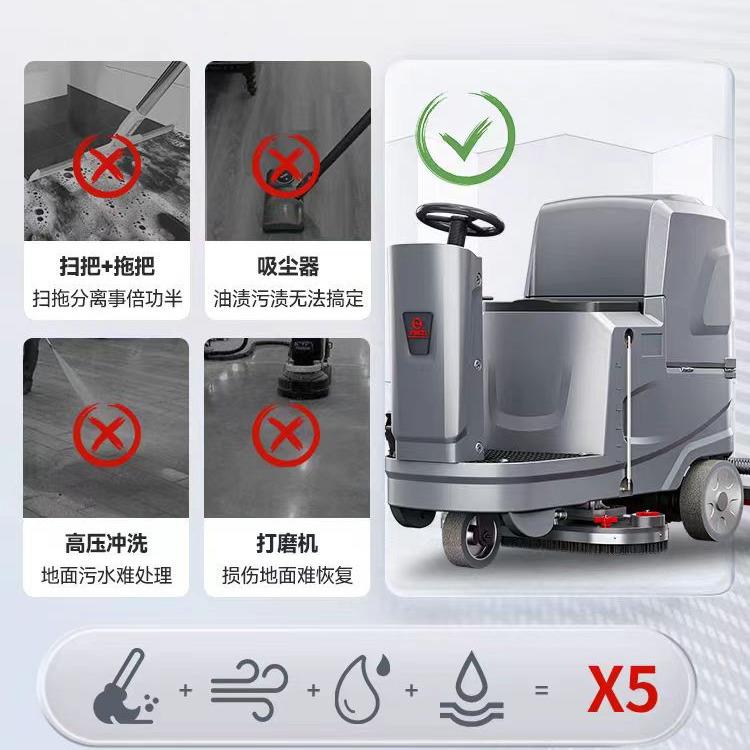 扫把+拖把
扫拖分离事倍功半

吸尘器
油渍污渍无法搞定

高压冲洗
地面污水难处理

打磨机
损伤地面难恢复

+ + + = X5