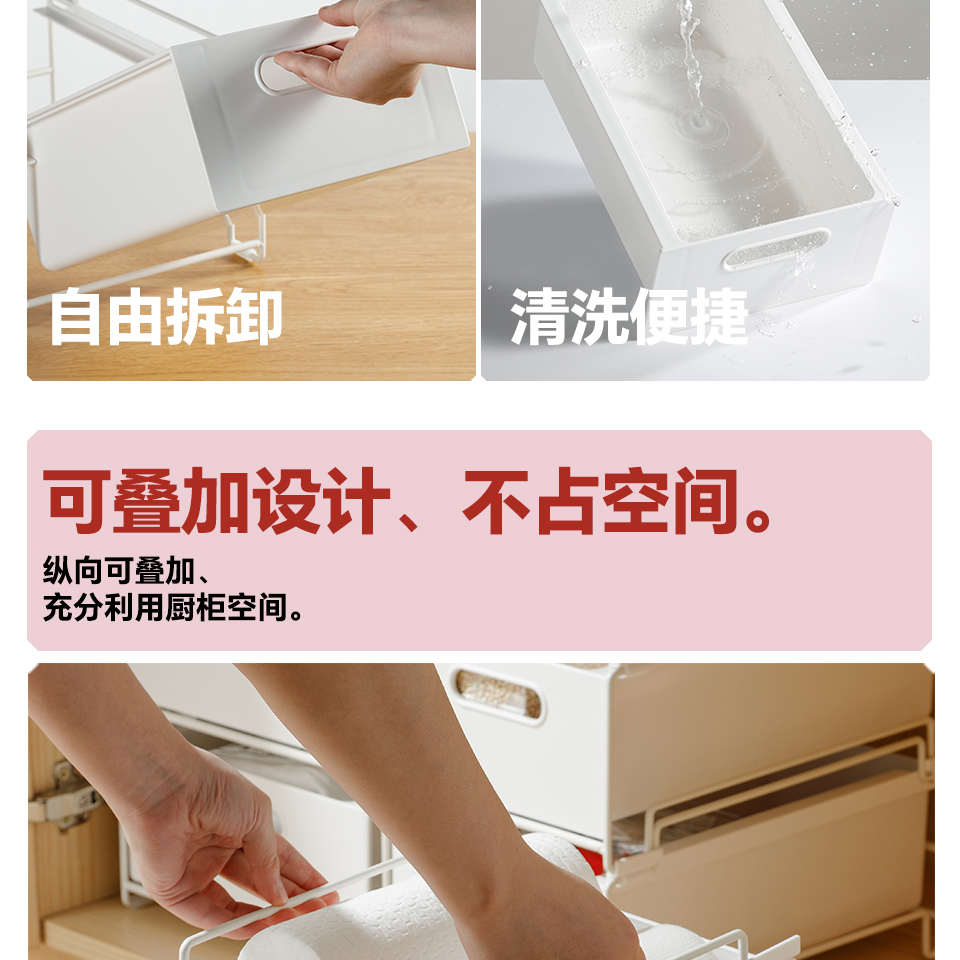 自由拆卸

清洗便捷

可叠加设计、不占空间。

纵向可叠加、
充分利用厨柜空间。