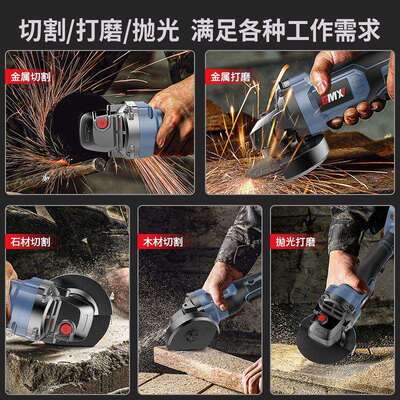 切割/打磨/抛光 满足各种工作需求

金属切割

金属打磨

MX

石材切割

木材切割

抛光打磨