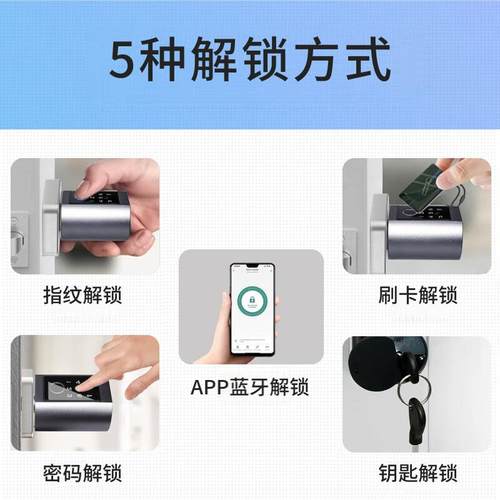 5种解锁方式

指纹解锁

刷卡解锁

APP蓝牙解锁

密码解锁

钥匙解锁