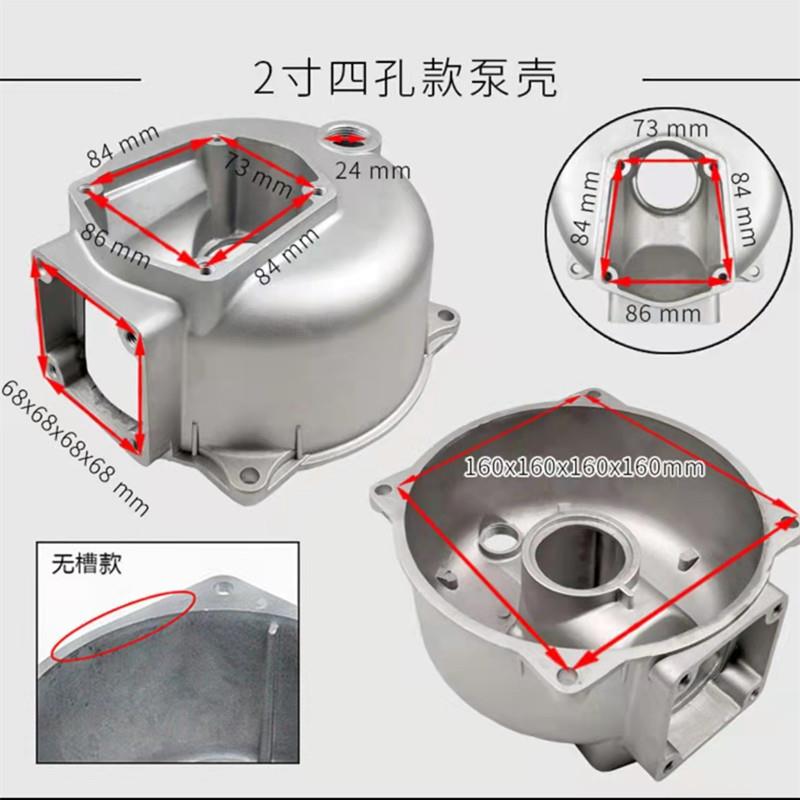 2寸四孔款泵壳

84 mm
73 mm
24 mm
86 mm
84 mm
68x68x68x68 mm

73 mm
84 mm
84 mm
86 mm

160x160x160x160mm

无槽款