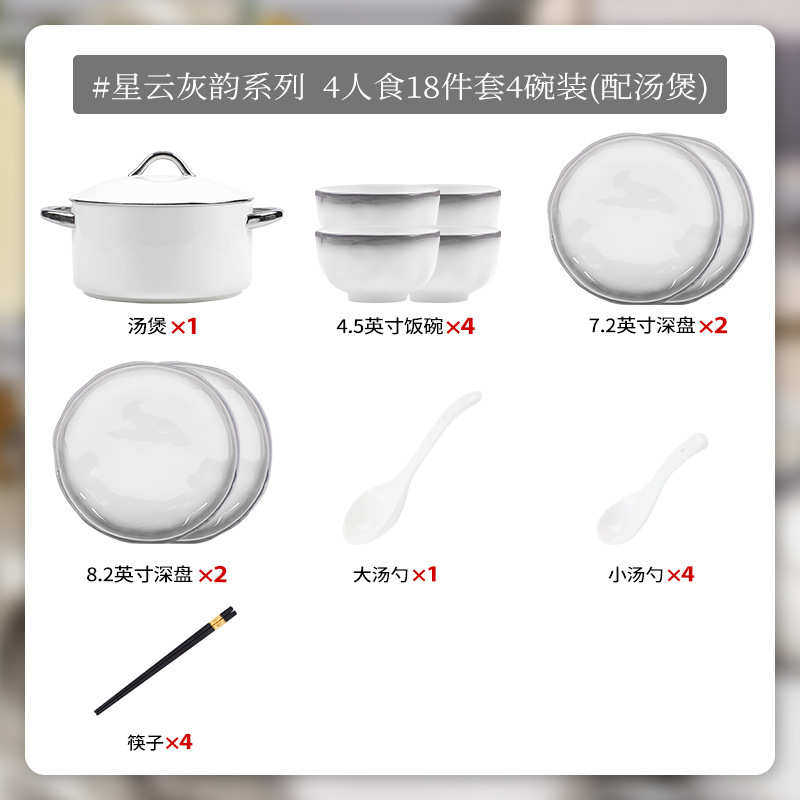 #星云灰韵系列 4人食18件套4碗装(配汤煲)

汤煲 ×1

4.5英寸饭碗 ×4

7.2英寸深盘 ×2

8.2英寸深盘 ×2

大汤勺 ×1

小汤勺 ×4

筷子 ×4