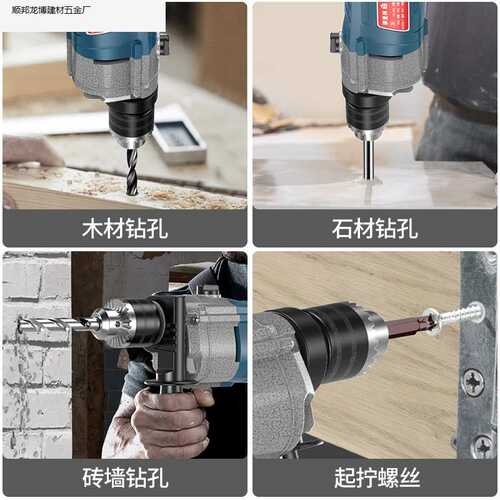 顺邦龙博建材五金厂

木材钻孔

石材钻孔

砖墙钻孔

起拧螺丝