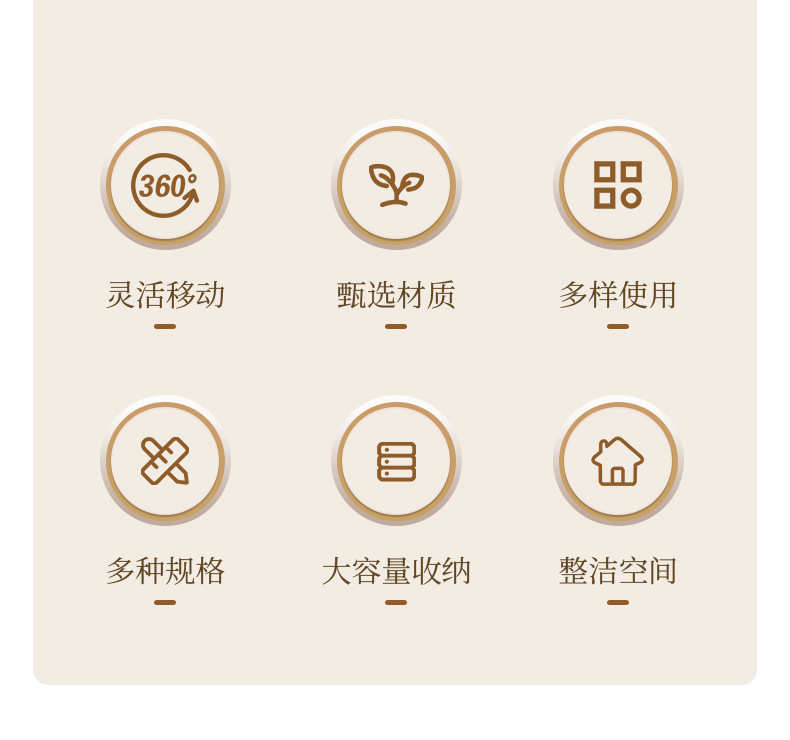 360°

灵活移动

甄选材质

多样使用

多种规格

大容量收纳

整洁空间