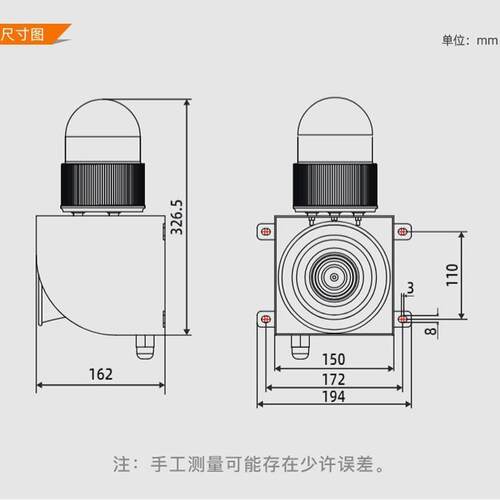 尺寸图

单位：mm

326.5

162

110

3

8

150

172

194

注：手工测量可能存在少许误差。