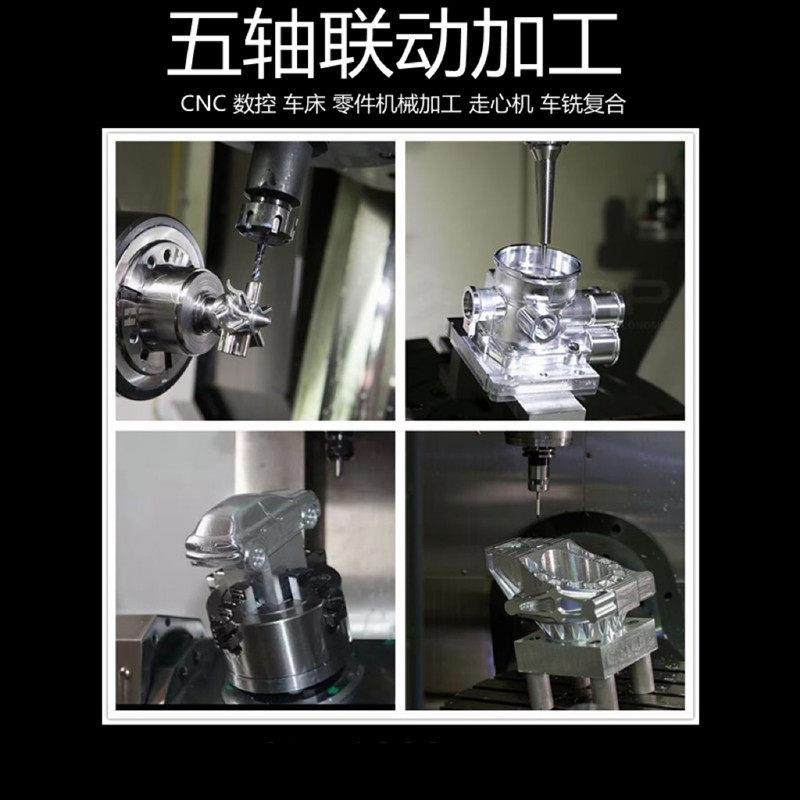 五轴联动加工

CNC 数控 车床 零件机械加工 走心机 车铣复合